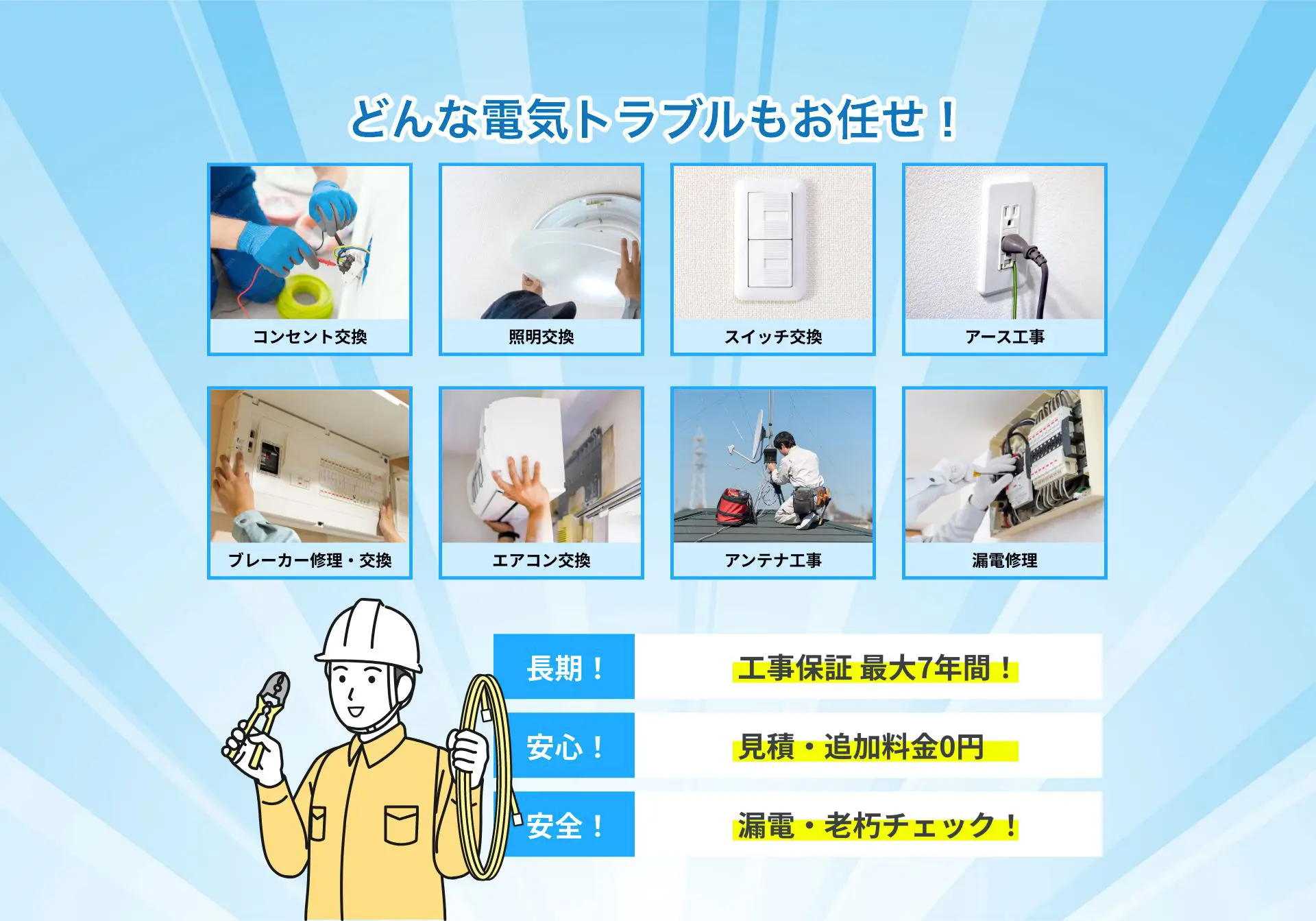 どんな電気トラブルもお任せ！

コンセント交換

照明交換

スイッチ交換

アース工事

ブレーカー修理・交換

エアコン交換

アンテナ工事

漏電修理

長期！

工事保証 最大7年間！

安心！

見積・追加料金0円

安全！

漏電・老朽チェック！